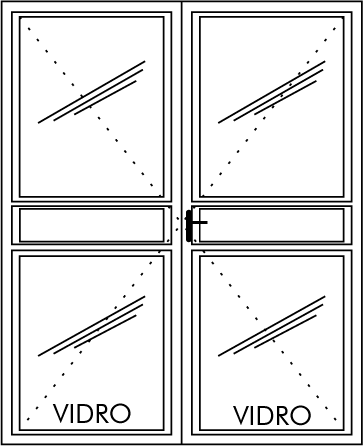 VIDRO

VIDRO